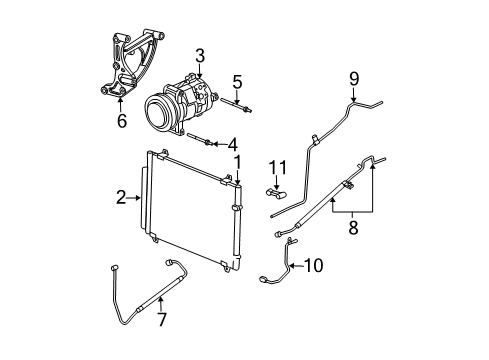 3
5
9
6
4
1
11
2
8
10
7