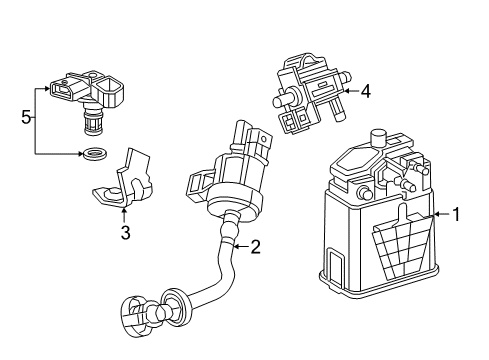 5
4
3
2
1