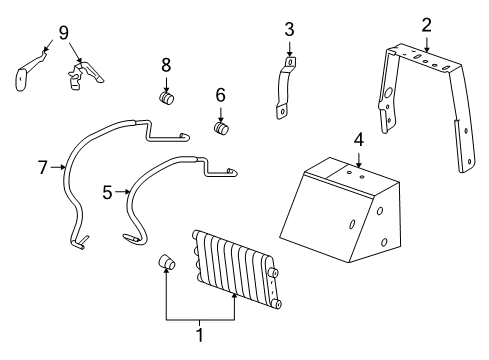 9
8
3
2
6
4
7
5
1