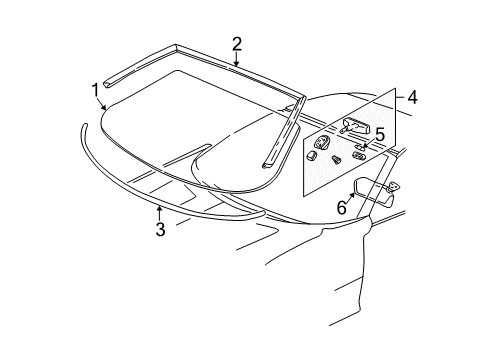 2
1
4
5
6
3