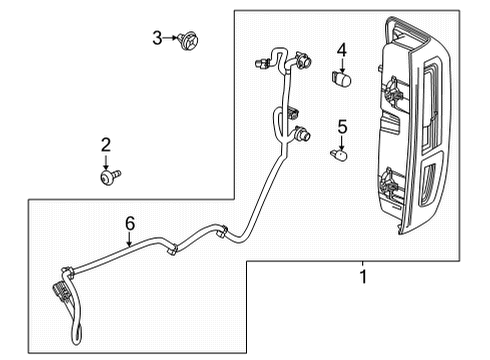 3
4
2
5
6
1