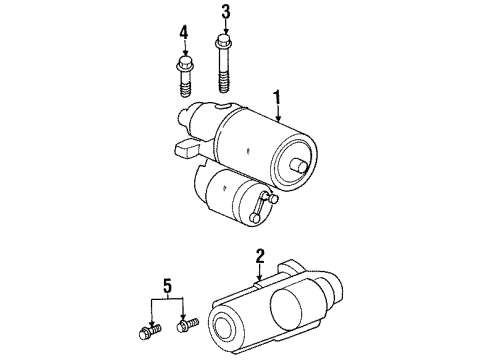 4
3
1
2
5