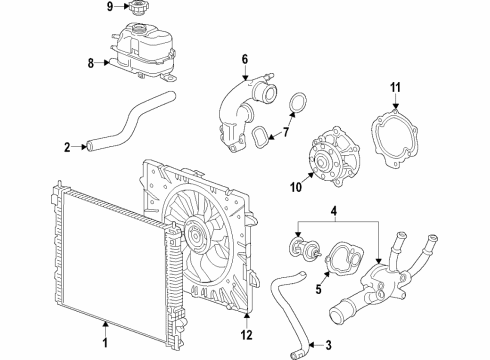 9
8
6
11
7
2
10
4
5
12
1
3