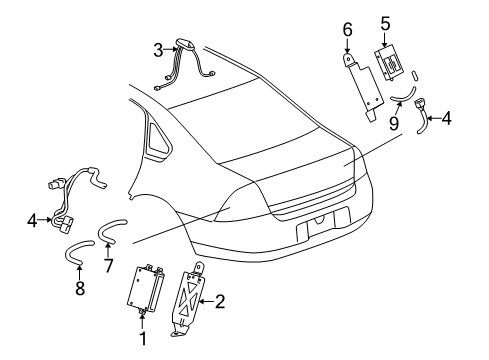 3
6
5
9
4
4
7
8
2
1