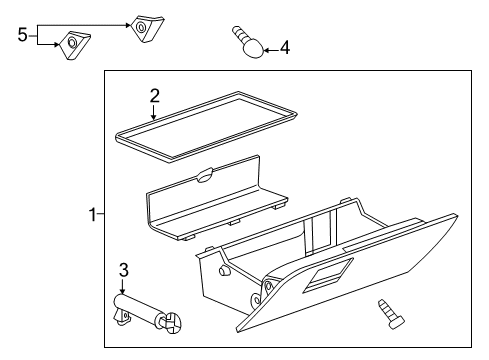 5
4
2
1
3