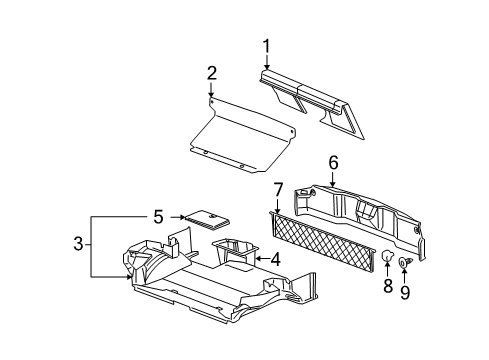 1
2
6
7
5
3
4
8
9