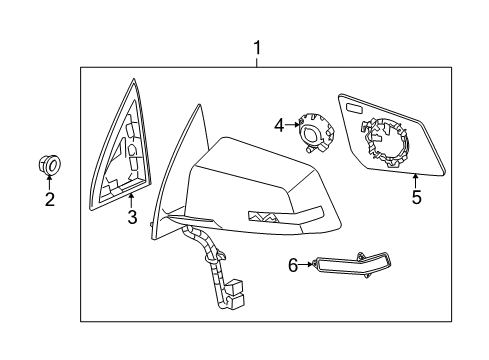 1
2
3
4
5
6