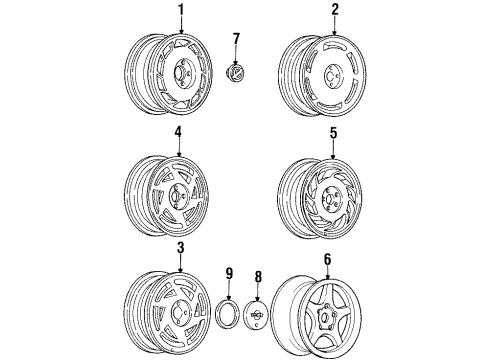 1
7
2
4
5
3
9
8
6