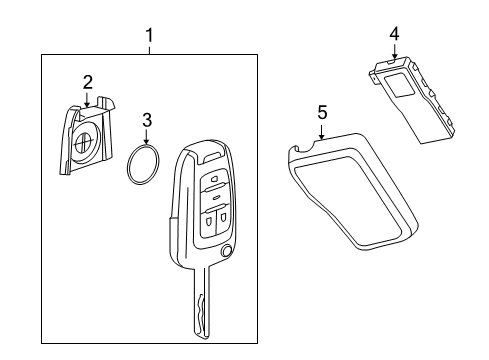 1
2
3
4
5