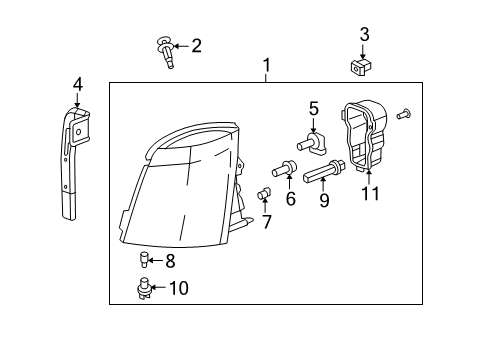 2
3
1
4
5
6
9
11
7
8
10