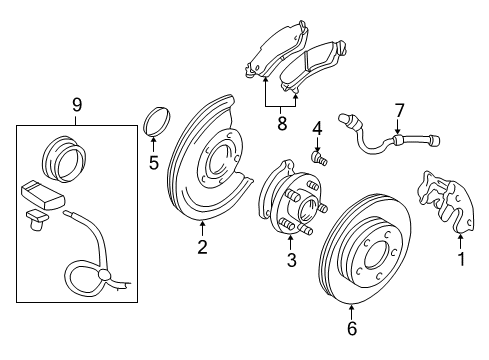 9
5
2
8
4
7
3
6
1