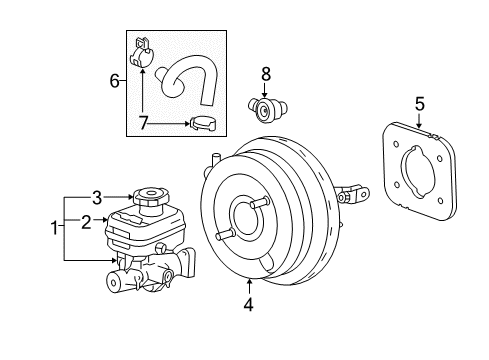 6
7
8
5
3
2
1
4