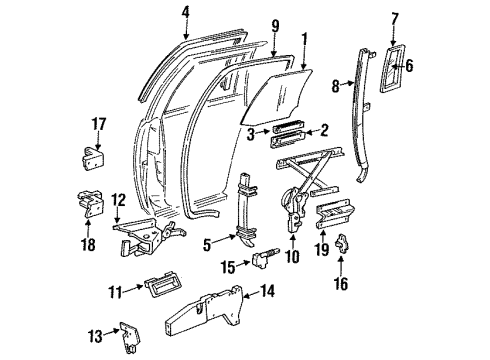 4
9
1
7
6
8
17
3
2
12
18
5
10
19
15
16
11
14
13