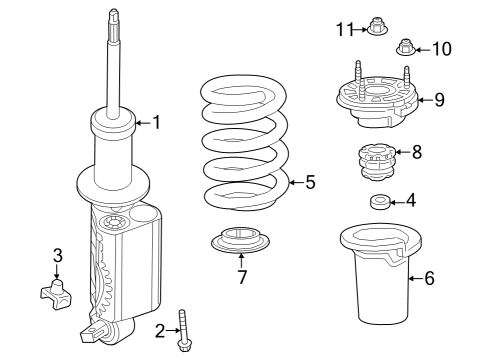 11
10
9
1
8
5
4
3
7
6
2