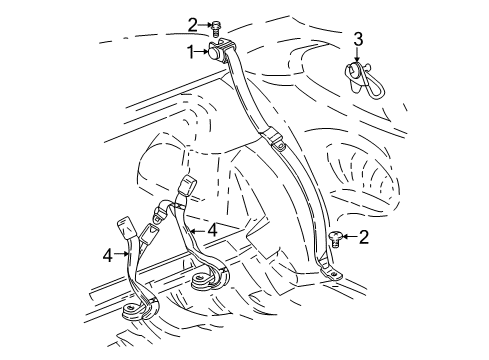 2
1
3
4
4
2