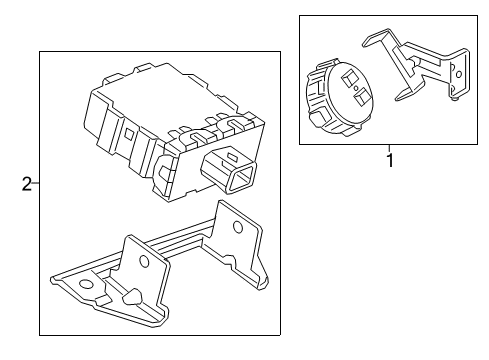 2

1