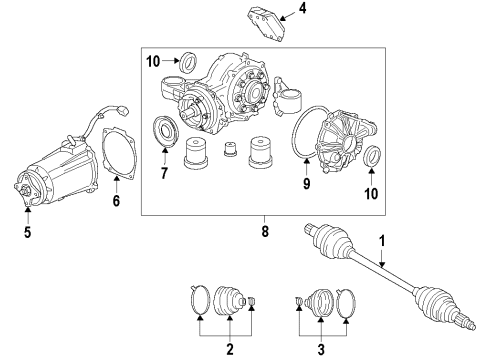 4
10
7
9
10
6
5
8
1
2
3