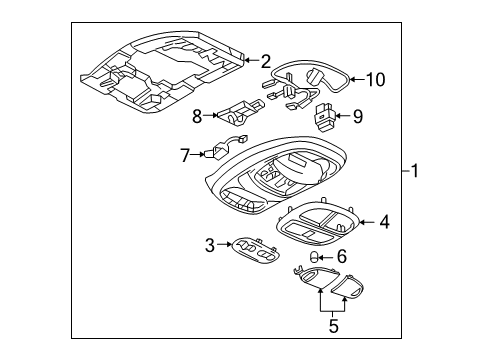 2
10
8
9
7
1
4
3
6
5