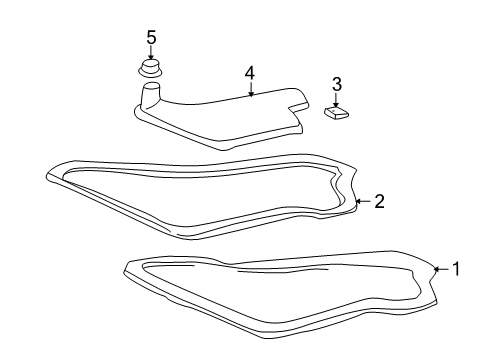 5
4
3
2
1