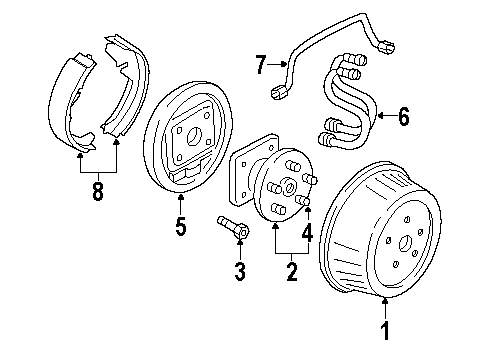 7
6
8
5
4
3
2
1