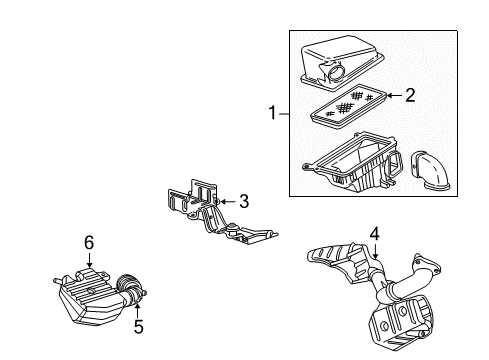 1
2
3
4
6
5