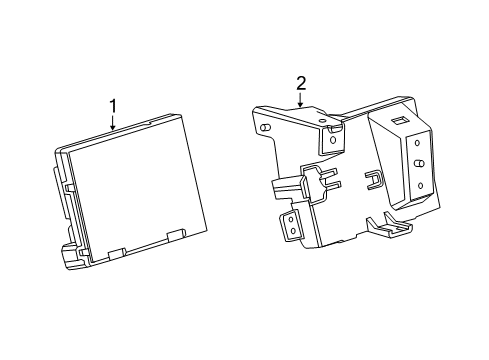 1
2