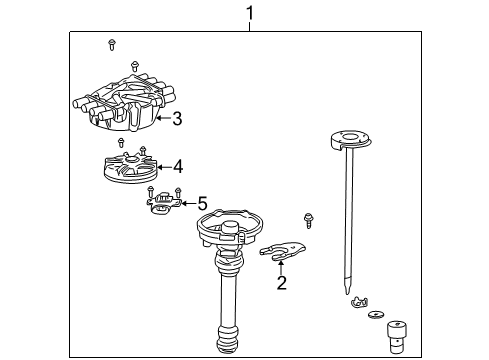 1
3
4
5
2