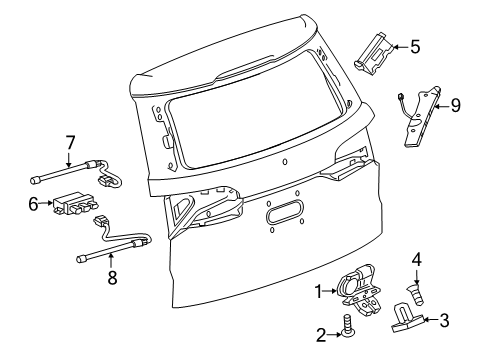 5
9
7
6
8
4
1
3
2