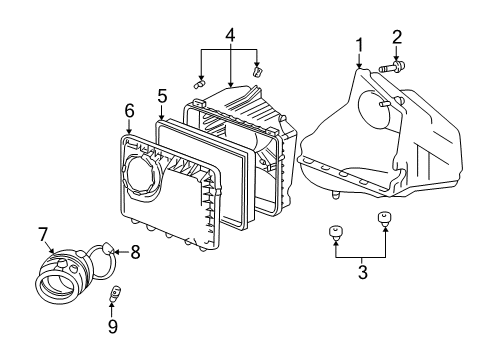 4
1
2
5
6
7
8
3
9