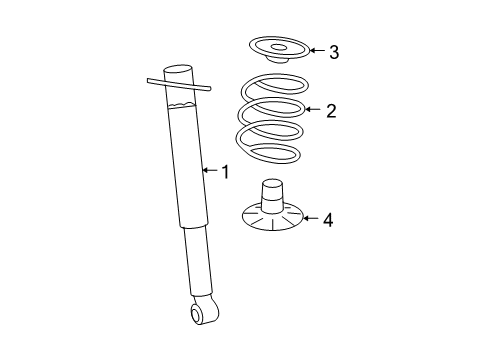 3
2
1
4