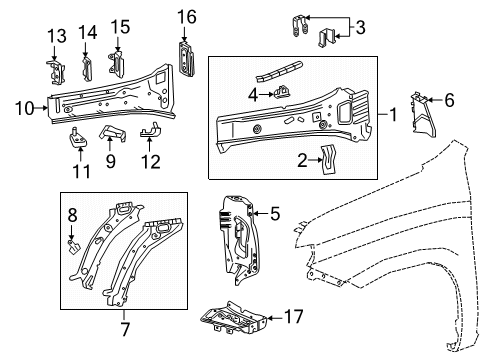 13
14
15
16
3
10
4
1
6
11
9
12
2
8
5
7
17