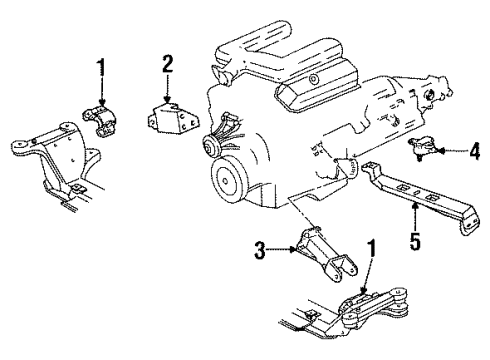 1
2
4
5
3
1