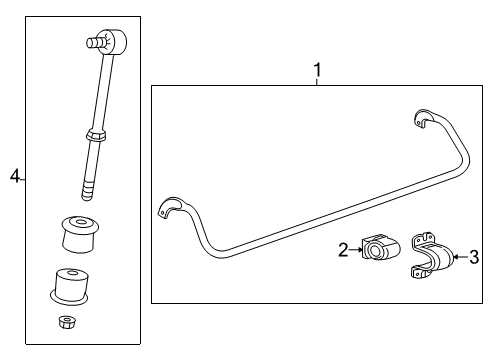 4
1
2
3