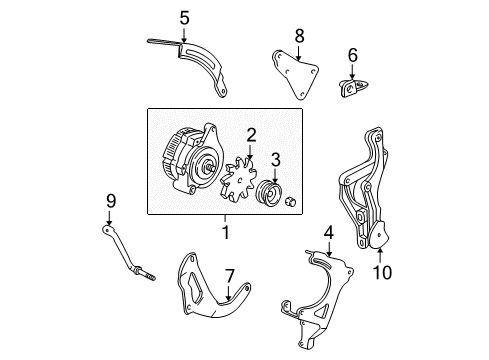 5
8
6
2
3
9
1
4
10
7