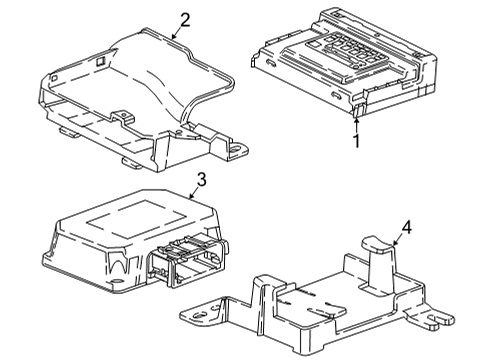 2
1
3
4