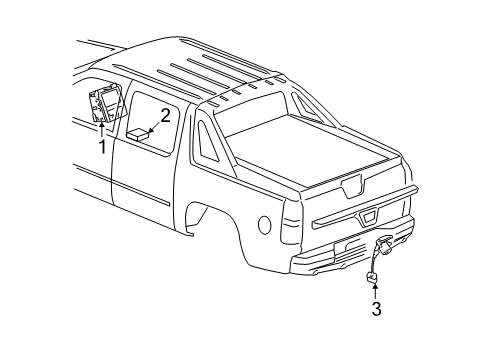 2
1
3