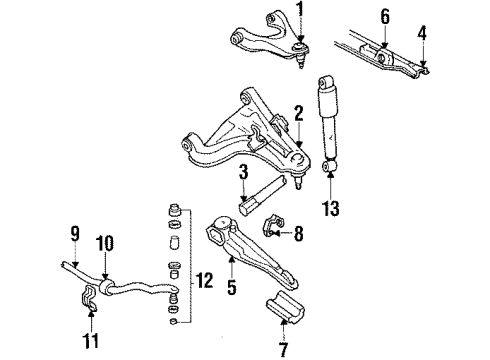 1
6
4
2
3
13
8
9
10
12
5
11
7