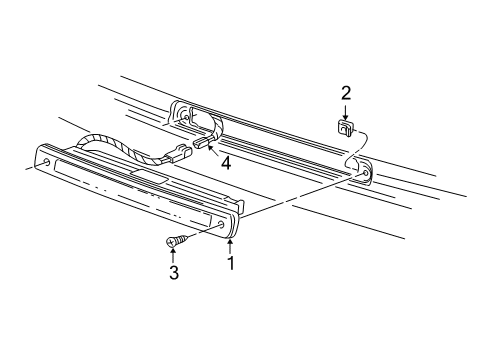 2
4
3
1