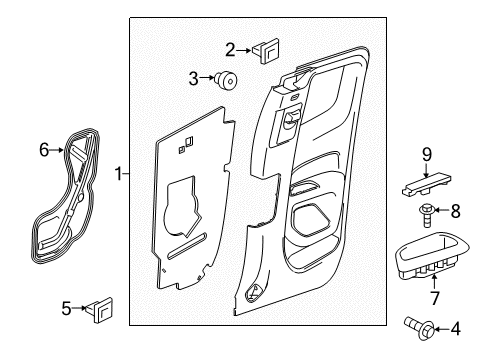 2
3
6
1
9
8
7
5
4