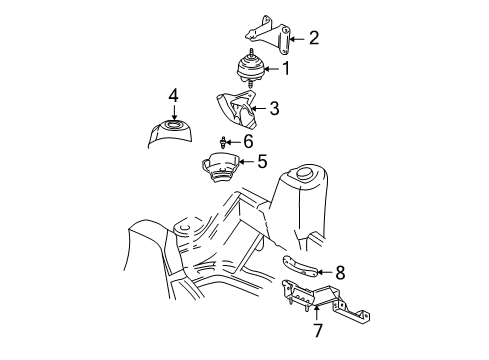 2
1
4
3
6
5
8
7