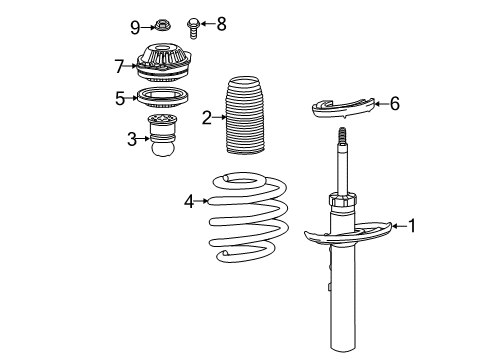 9
8
7
5
2
6
3
4
1