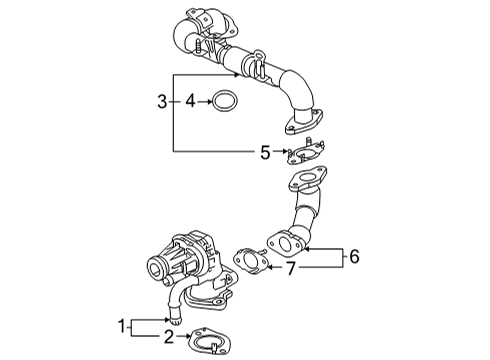 3
4
5
6
7
1
2