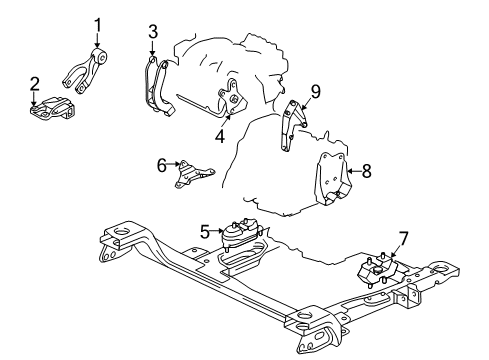 1
3
2
9
4
6
8
5
7