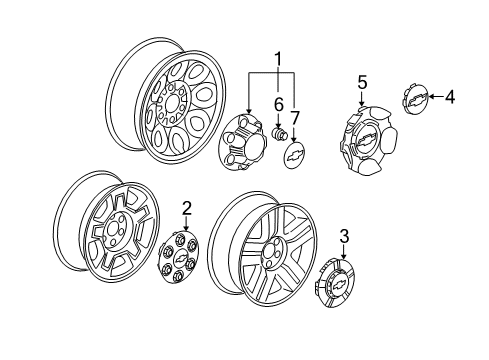 1
6
7
5
4
2
3