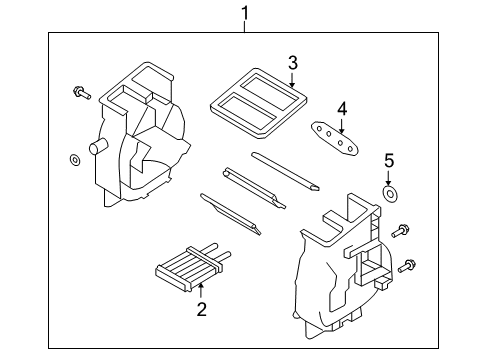 1
3
4
5
2