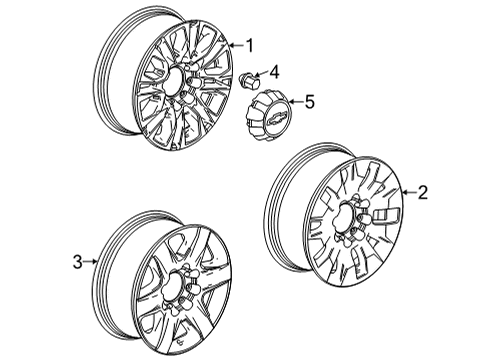 1
4
5
2
3