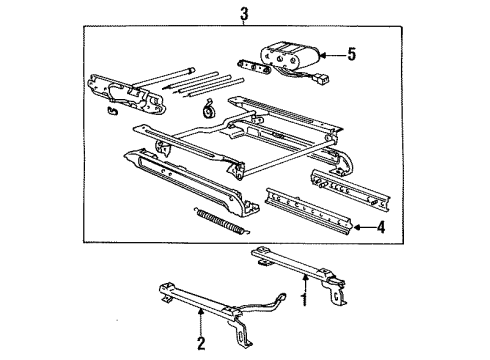 3
5
4
1
2