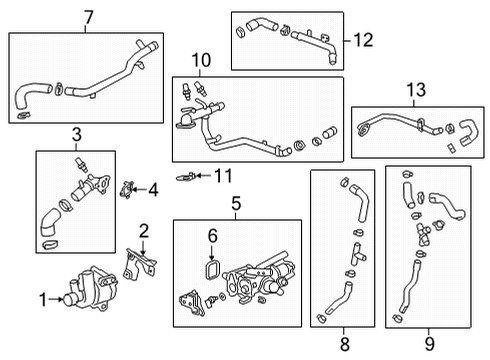 7
12
10
13
3
4
11
5
2
6
1
8
9