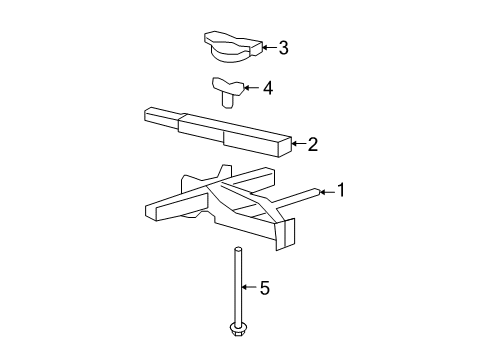 3
4
2
1
5