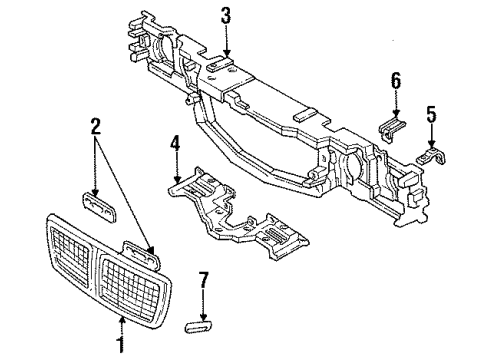 3
6
5
2
4
7
1